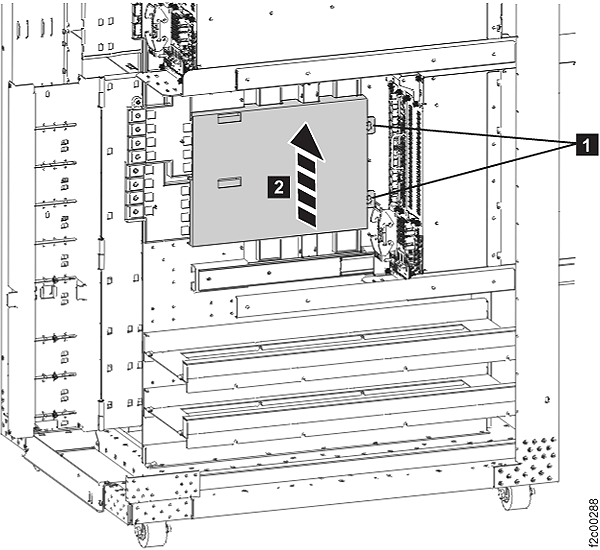 1
2
f2c00288