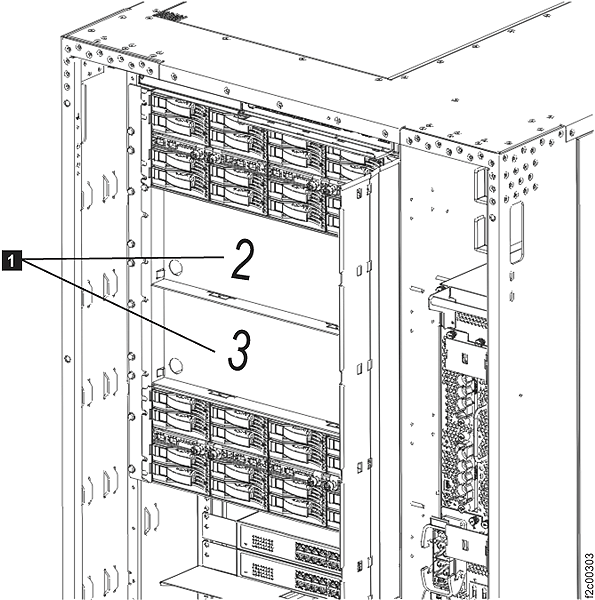 1
2
3
f2c00303