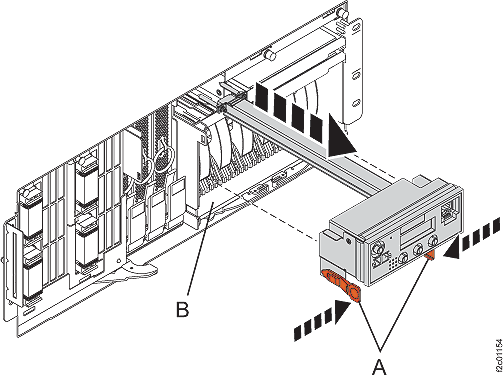 B

A

f2c01154