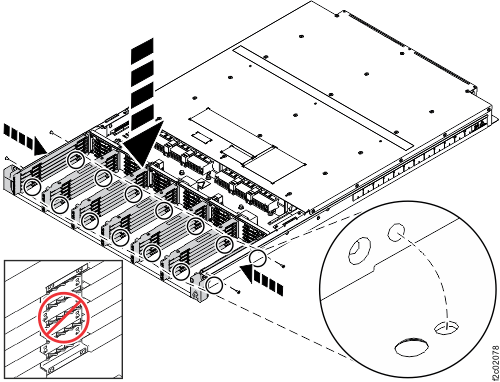 f2c02078