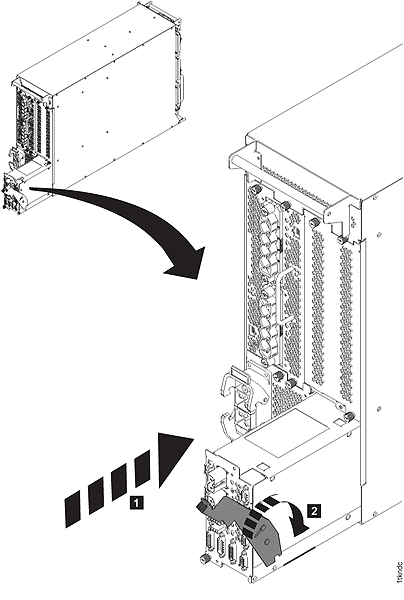 1
2
1tkndc