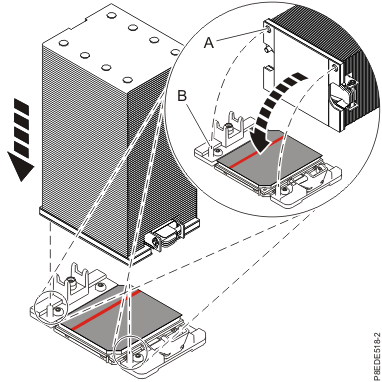 A
B
P8EDE518-2