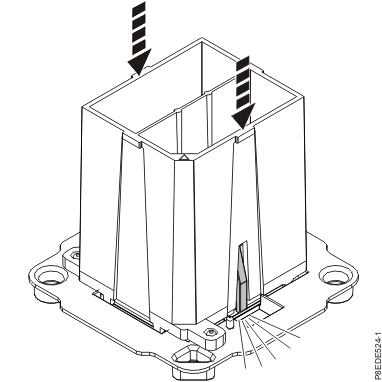 P8EDE524-1