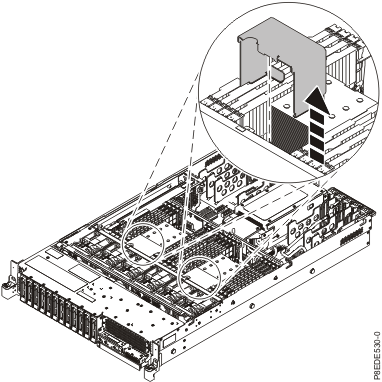 P8EDE530-0