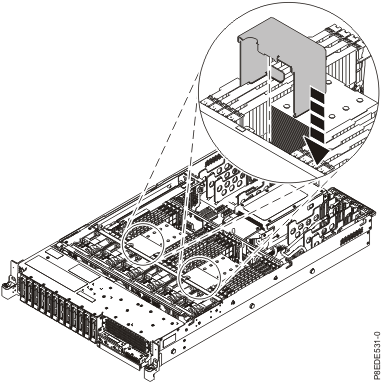 P8EDE531-0