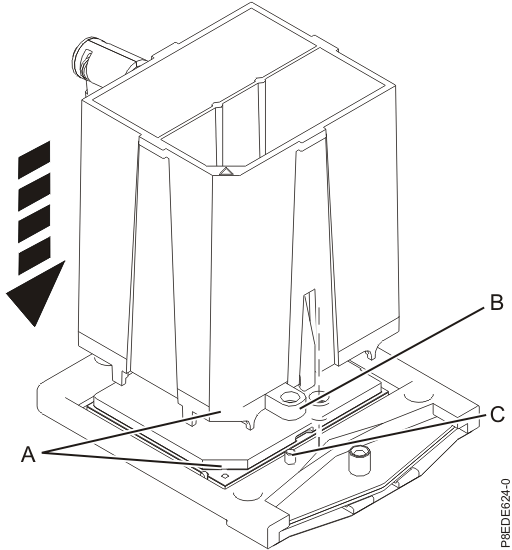 B
C
A
P8EDE624-0