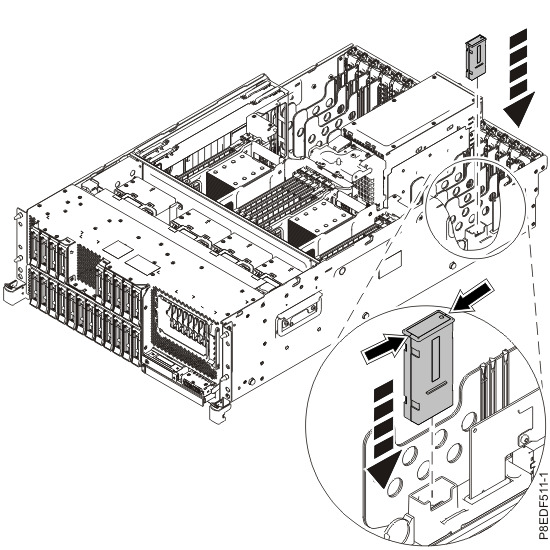 P8EDF511-1