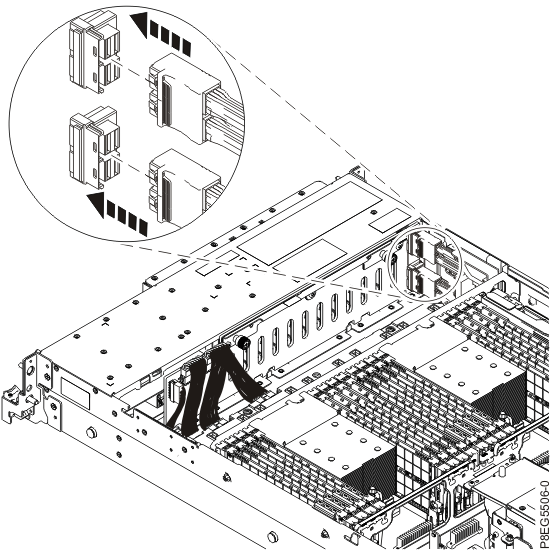 P8EG5506-0