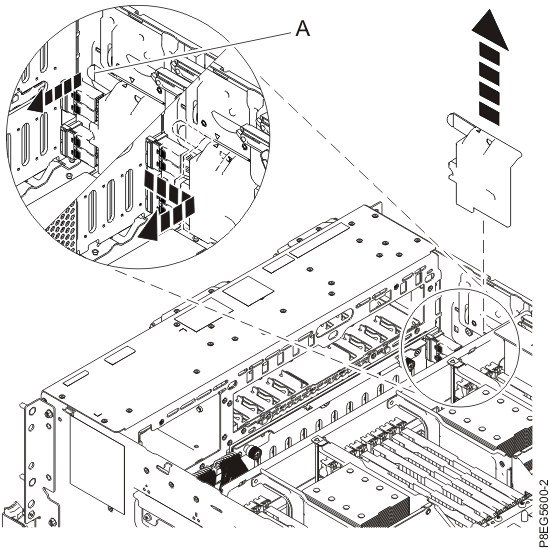 A

P8EG5600-2