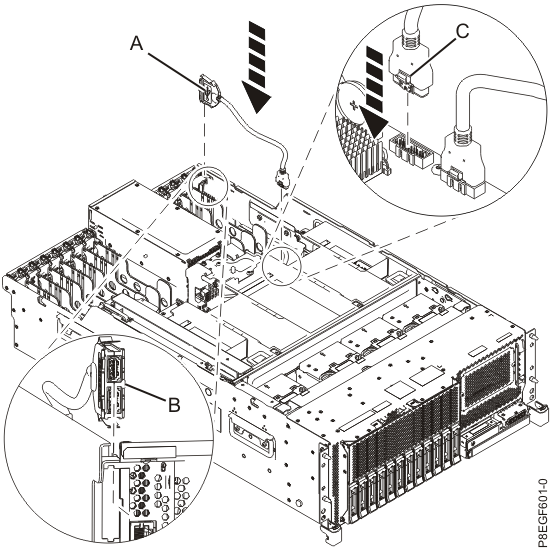 A
C
B
P8EGF601-0