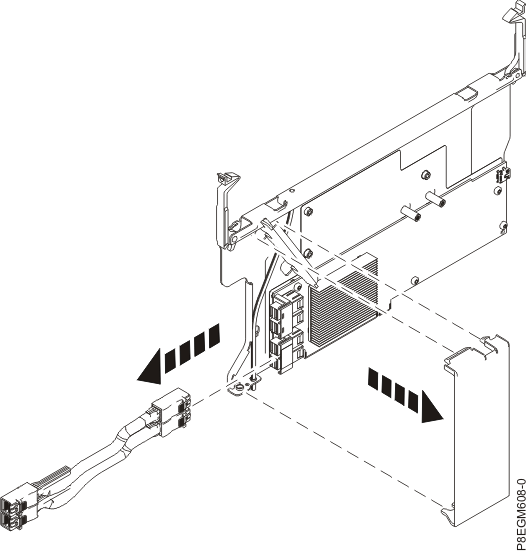 P8EGM608-0