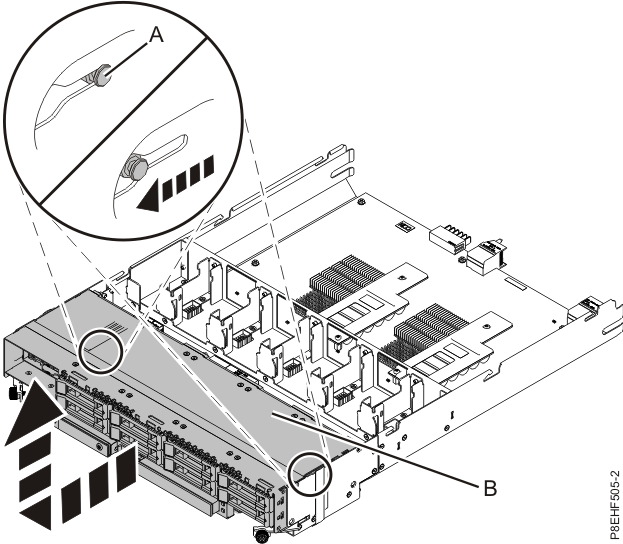 A

B

P8EHF505-2