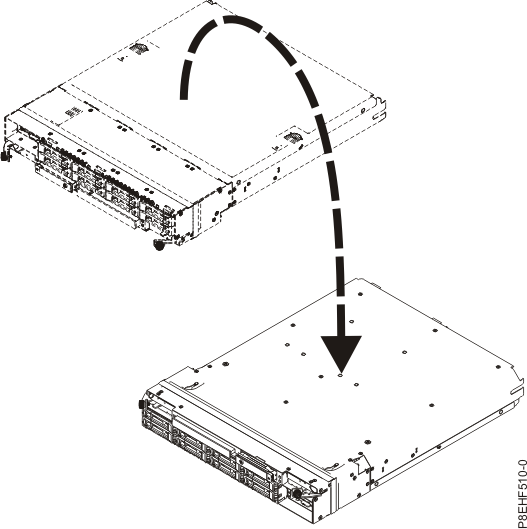 P8EHF510-0