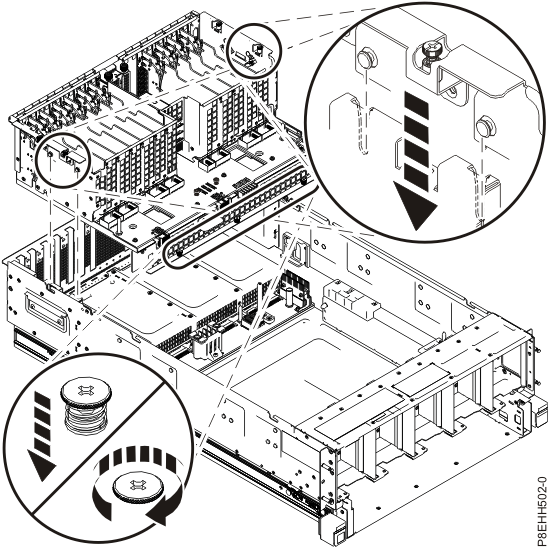 P8EHH502-0