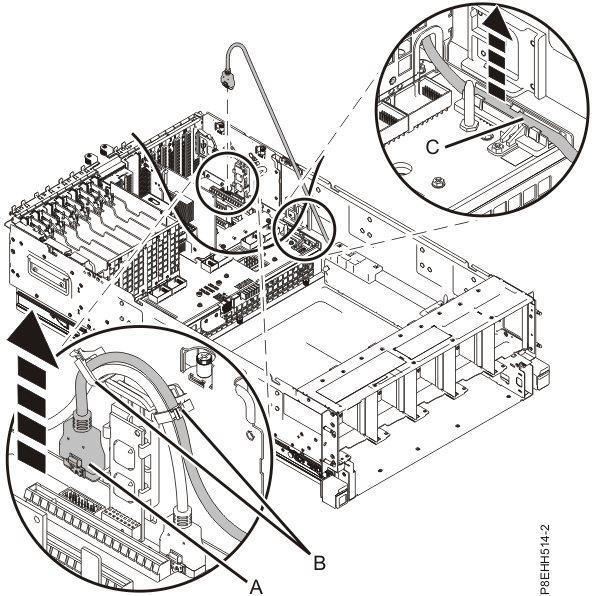 C
B
A
P8EHH514-2