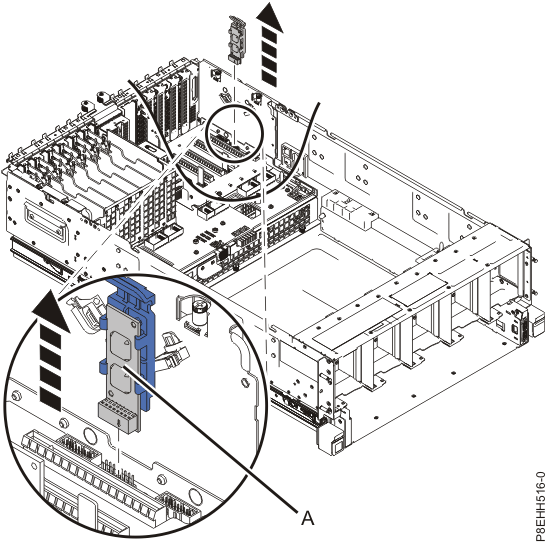 A

P8EHH516-0