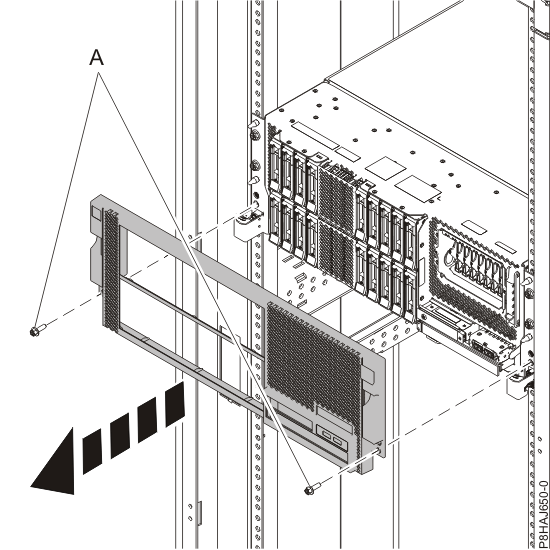 A

P8HAJ650-0