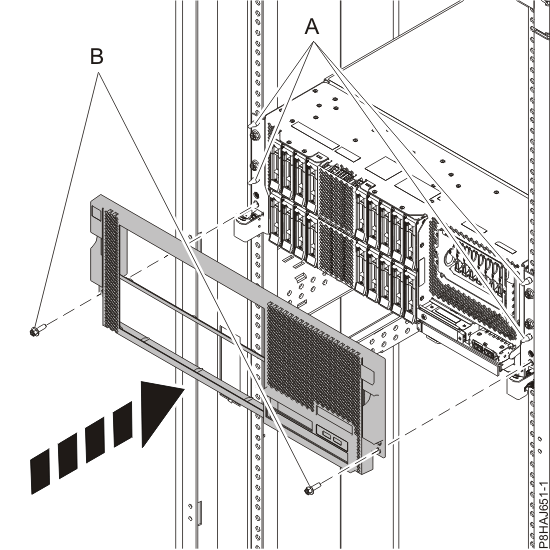 B

A

P8HAJ651-1