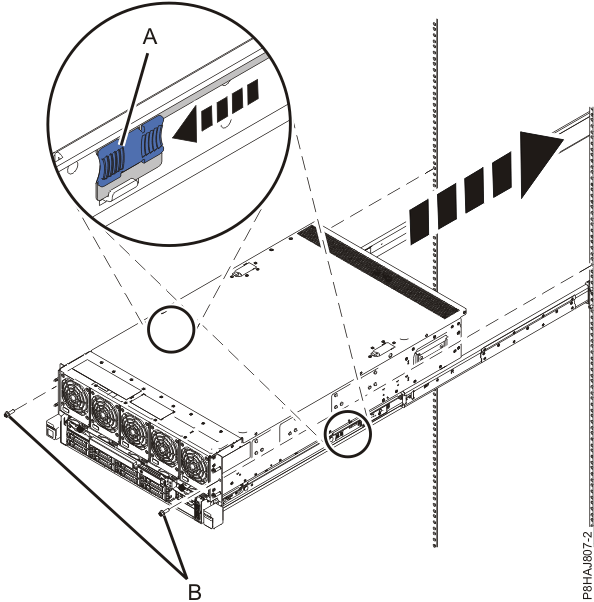 A

B

P8HAJ807-2