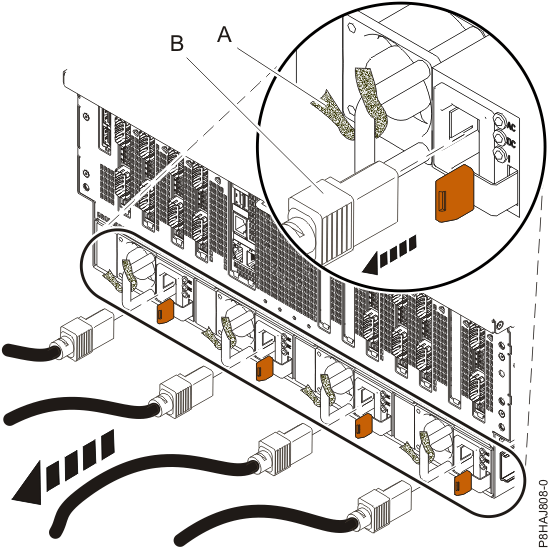 B
A
AC
DC
!
P8HAJ808-0