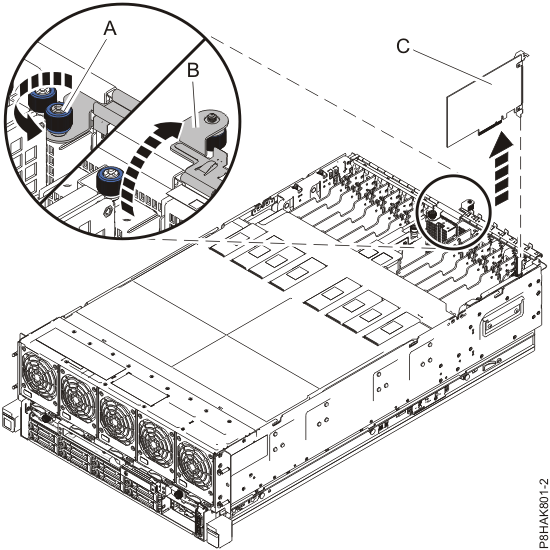 A
B
C
P8HAK801-2