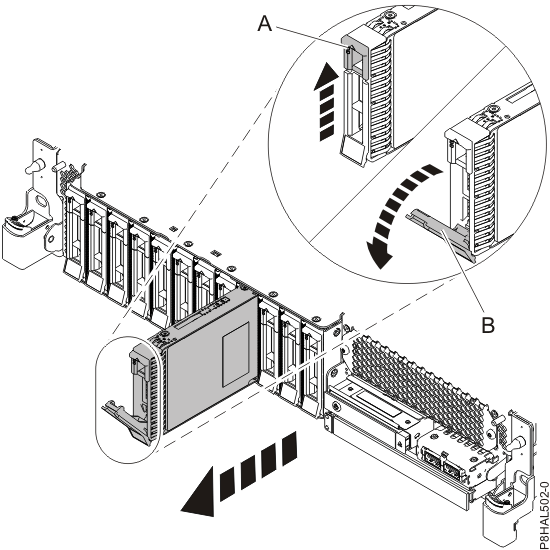 A

B

P8HAL502-0