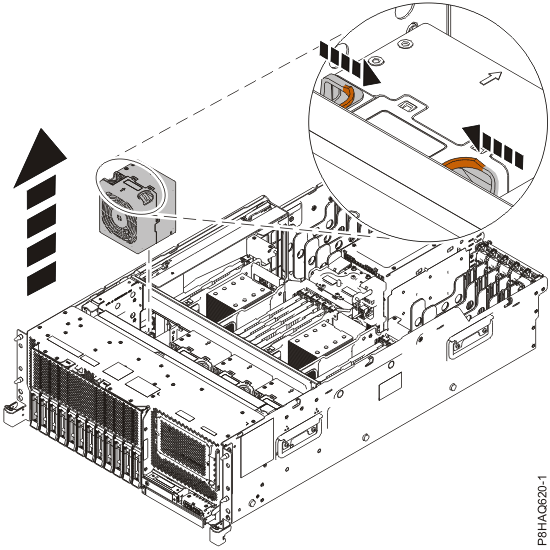 P8HAQ620-1