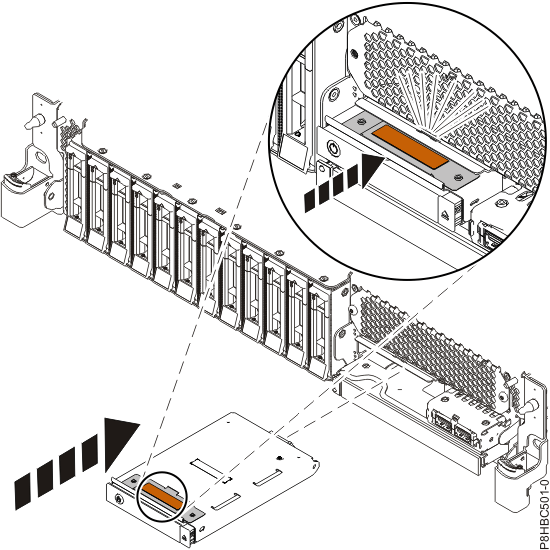 P8HBC501-0